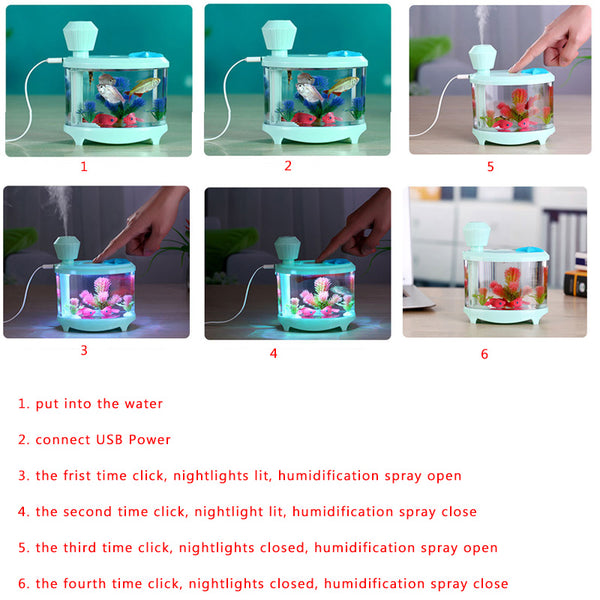 1

2

5

3

4

6

1. put into the water

2. connect USB Power

3. the frist time click, nightlights lit, humidification spray open

4. the second time click, nightlight lit, humidification spray close

5. the third time click, nightlights closed, humidification spray open

6. the fourth time click, nightlights closed, humidification spray close